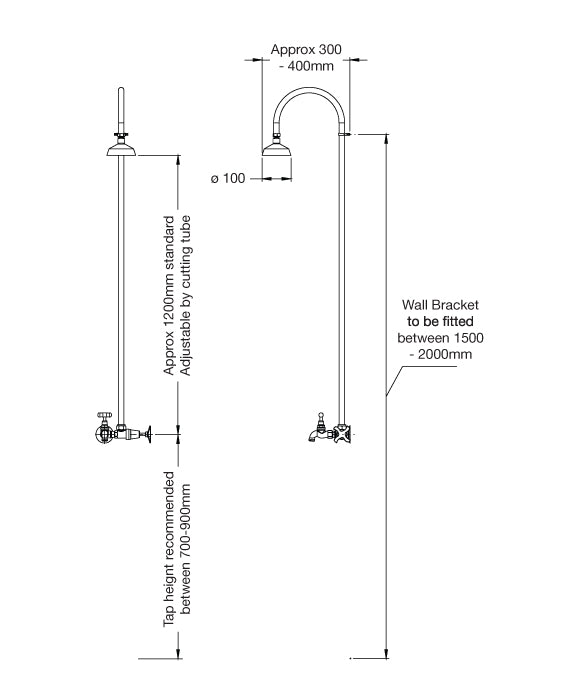 Approx 300 - 400mm

ø 100

Approx 1200mm standard
Adjustable by cutting tube

Tap height recommended
between 700-900mm

Wall Bracket
to be fitted
between 1500
- 2000mm